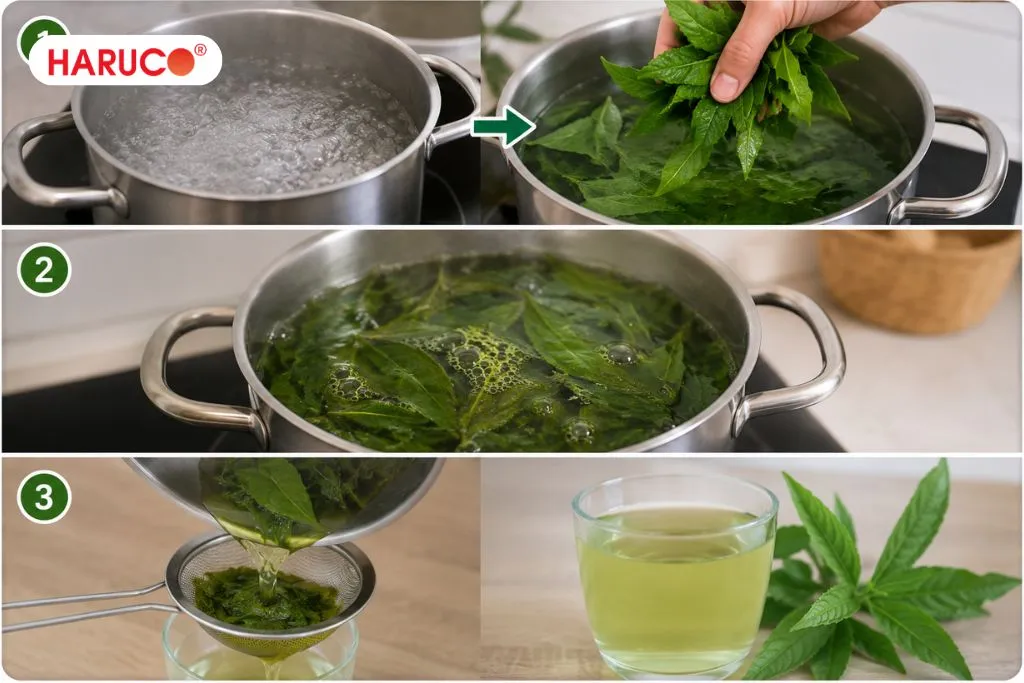 1
HARUCO®
2
3