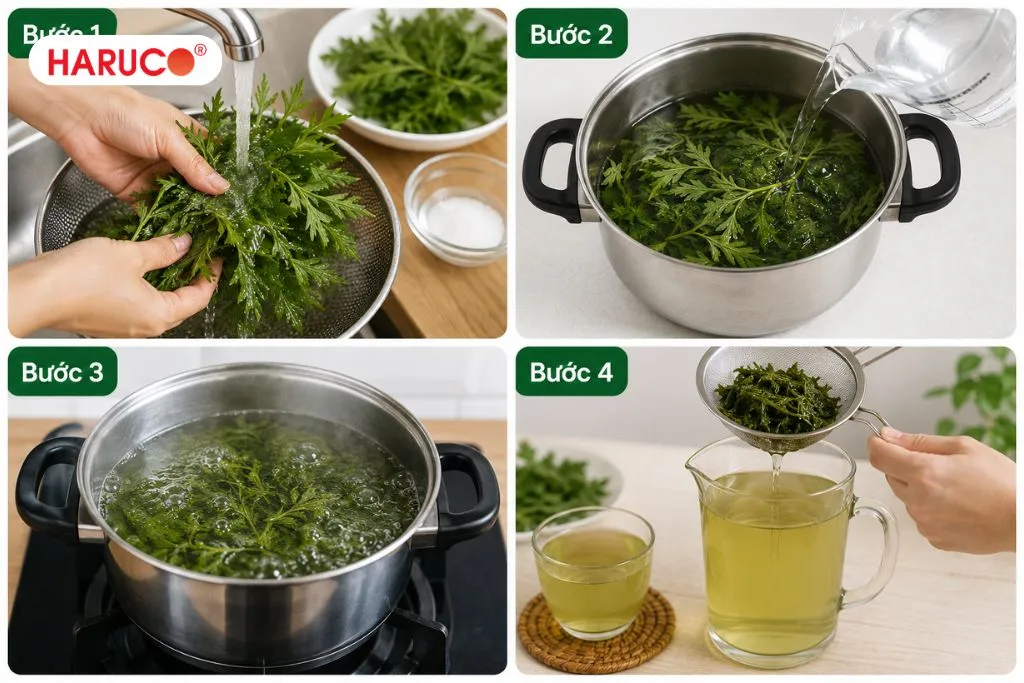 Bước 1
HARUCO®

Bước 2

Bước 3

Bước 4