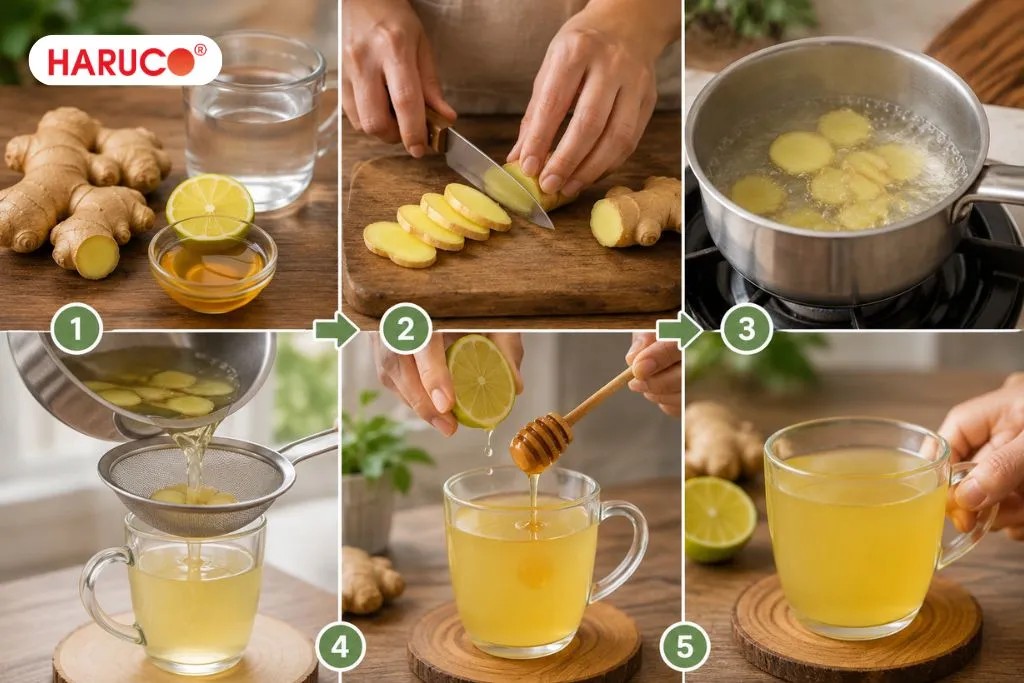 HARUCO®

1

2

3

4

5