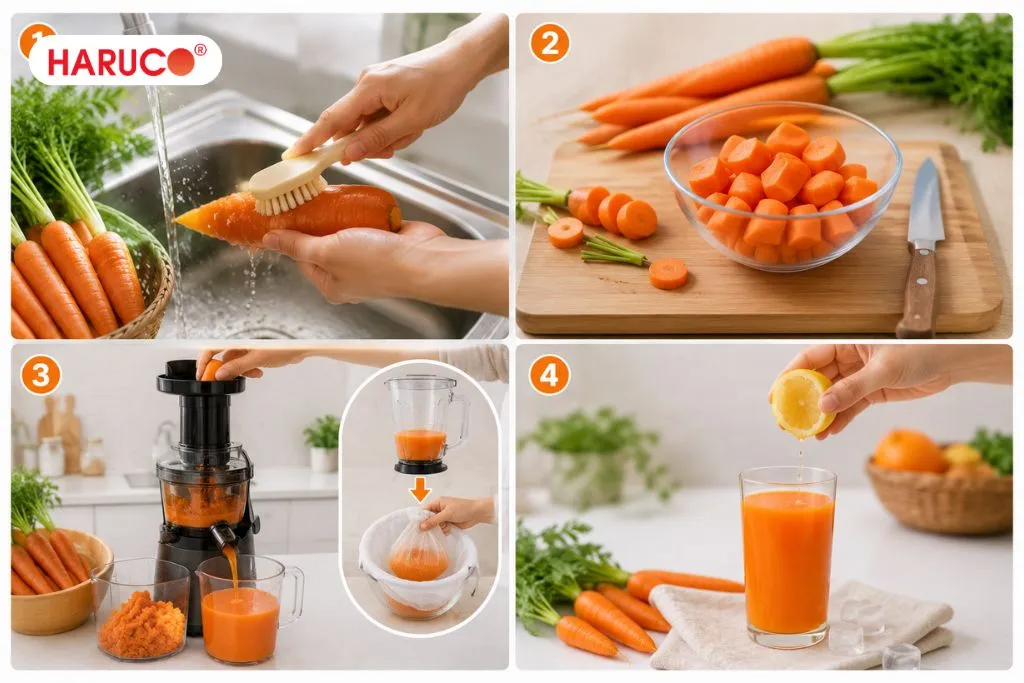 1
HARUCO®

2

3

4