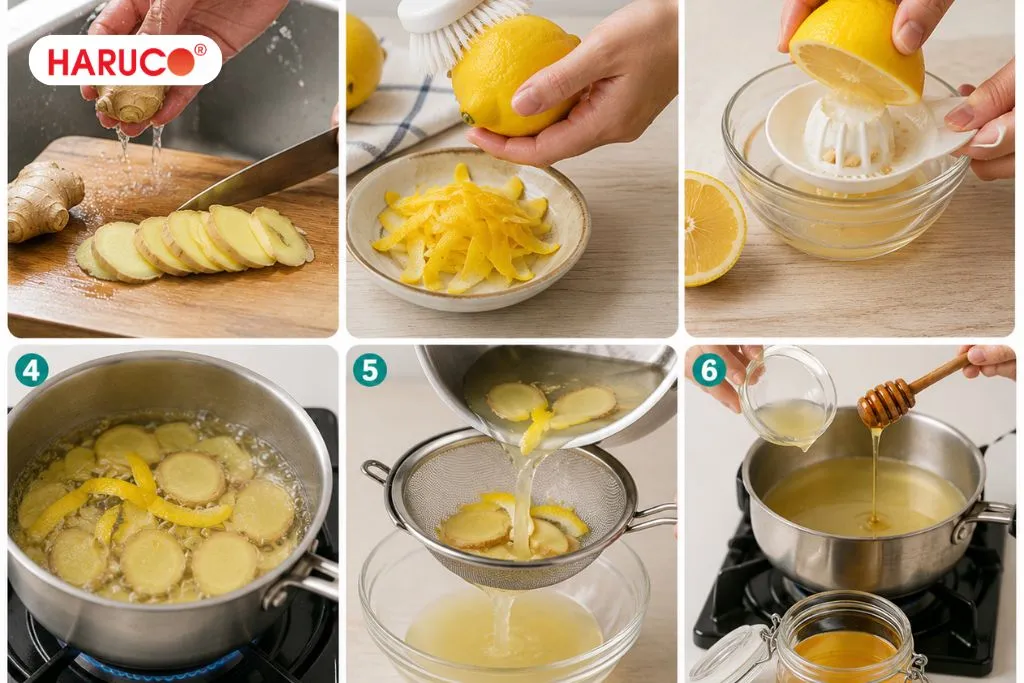 HARUCO®

4

5

6