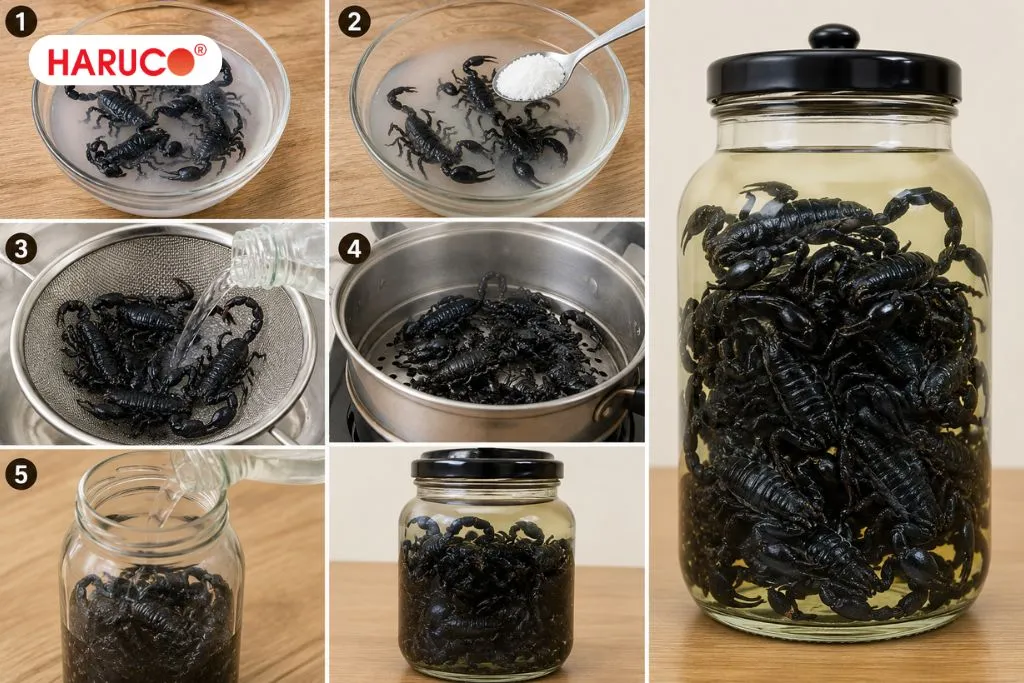 1
HARUCO®
2
3
4
5