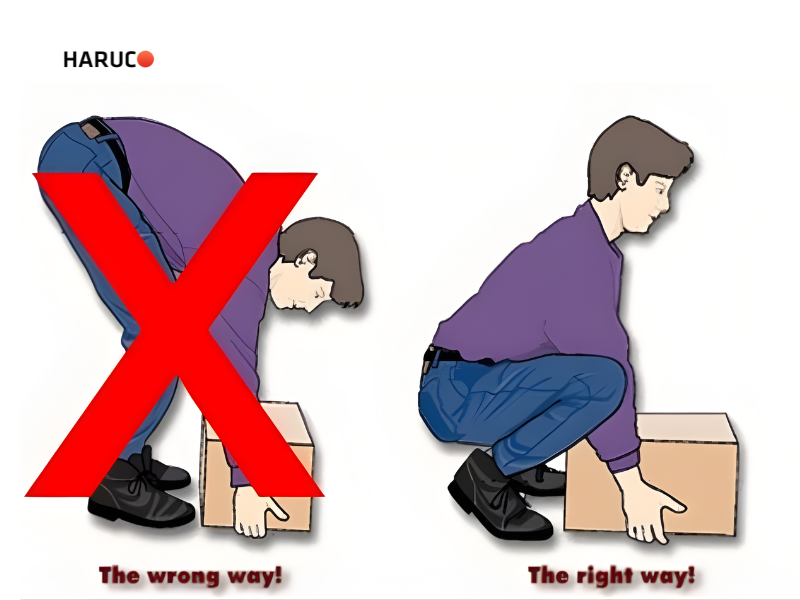 HARUCO

The wrong way!

The right way!