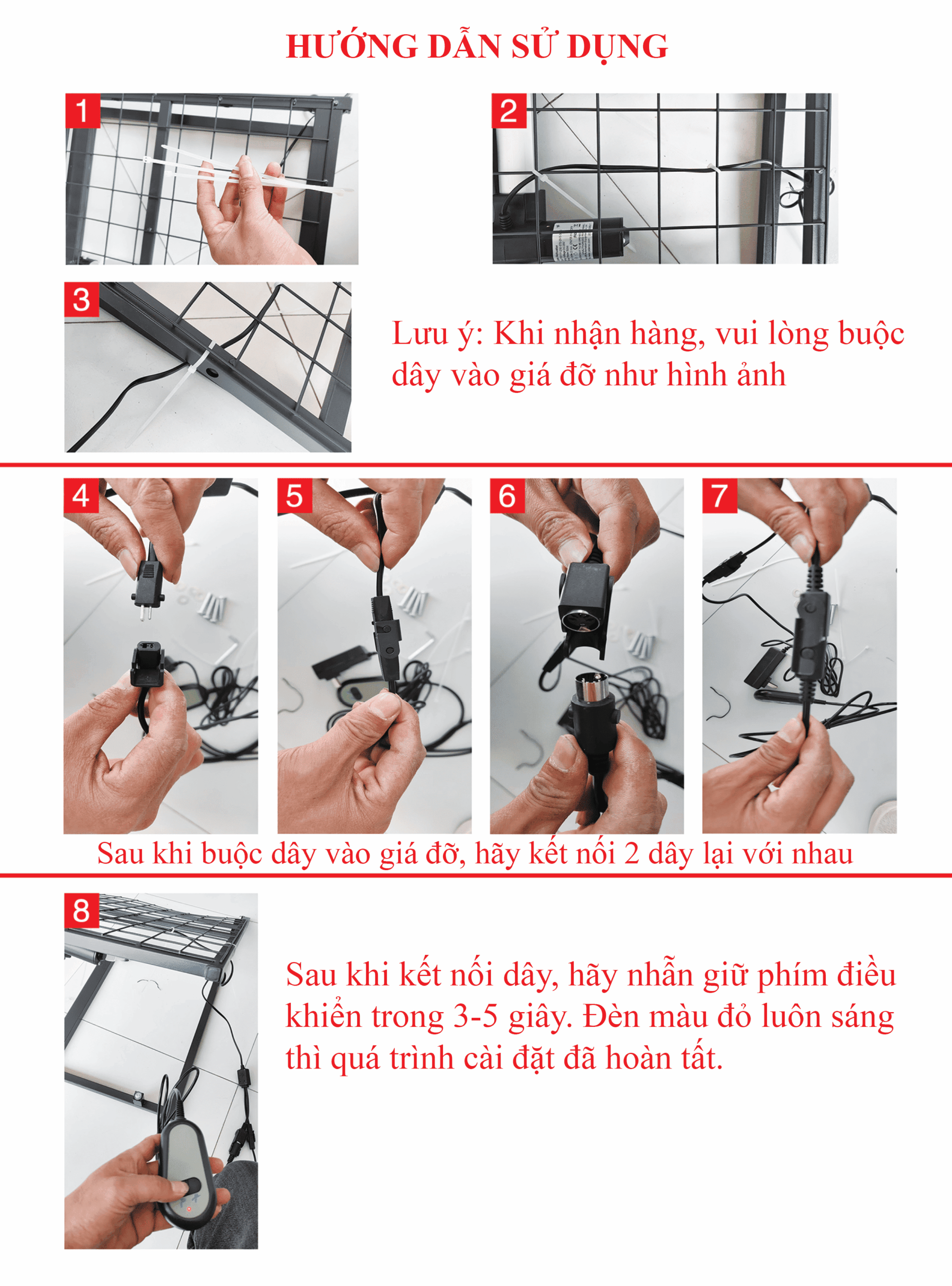 HƯỚNG DẪN SỬ DỤNG

1

2

3

Lưu ý: Khi nhận hàng, vui lòng buộc dây vào giá đỡ như hình ảnh

4

5

6

7

Sau khi buộc dây vào giá đỡ, hãy kết nối 2 dây lại với nhau

8

Sau khi kết nối dây, hãy nhẫn giữ phím điều khiển trong 3-5 giây. Đèn màu đỏ luôn sáng thì quá trình cài đặt đã hoàn tất.