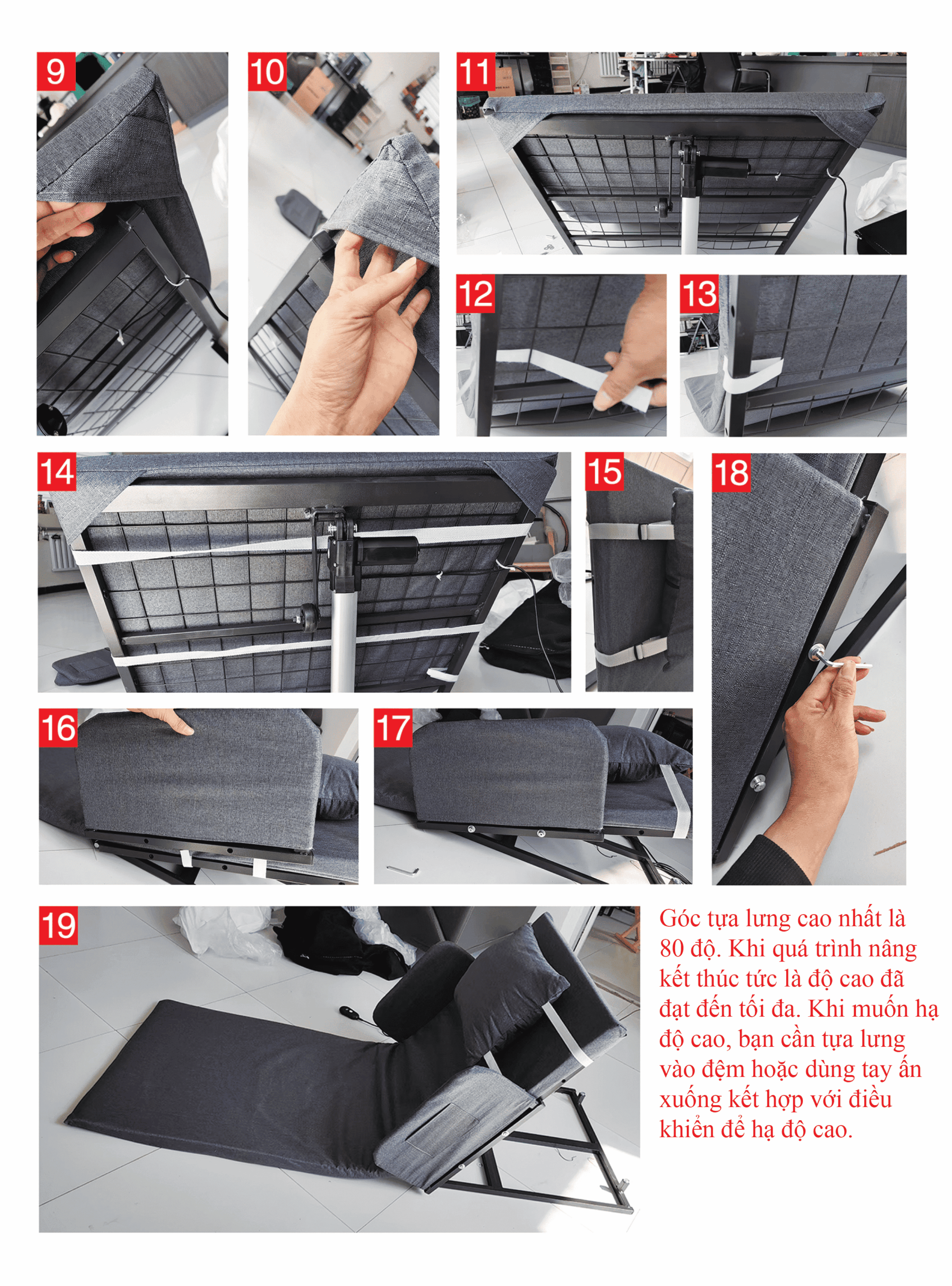 9

10

11

12

13

14

15

18

16

17

19

Góc tựa lưng cao nhất là 80 độ. Khi quá trình nâng kết thúc tức là độ cao đã đạt đến tối đa. Khi muốn hạ độ cao, bạn cần tựa lưng vào đệm hoặc dùng tay ấn xuống kết hợp với điều khiển để hạ độ cao.